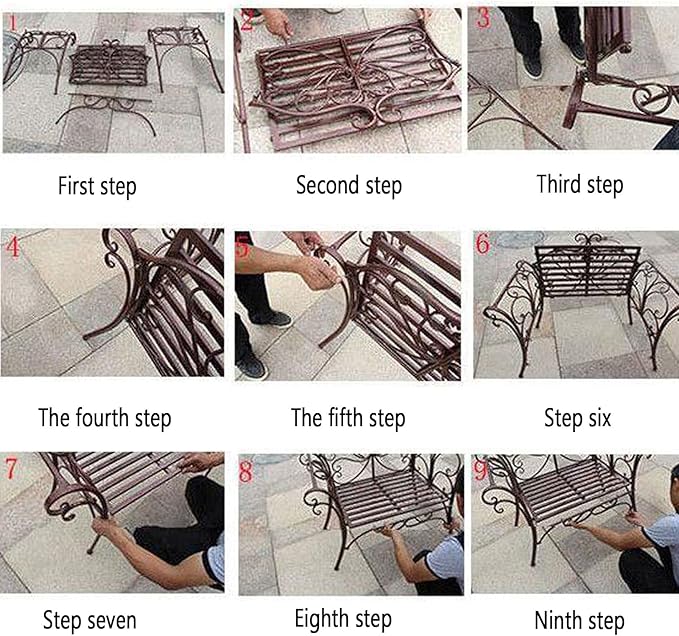 1

First step

2

Second step

3

Third step

4

The fourth step

5

The fifth step

6

Step six

7

Step seven

8

Eighth step

9

Ninth step