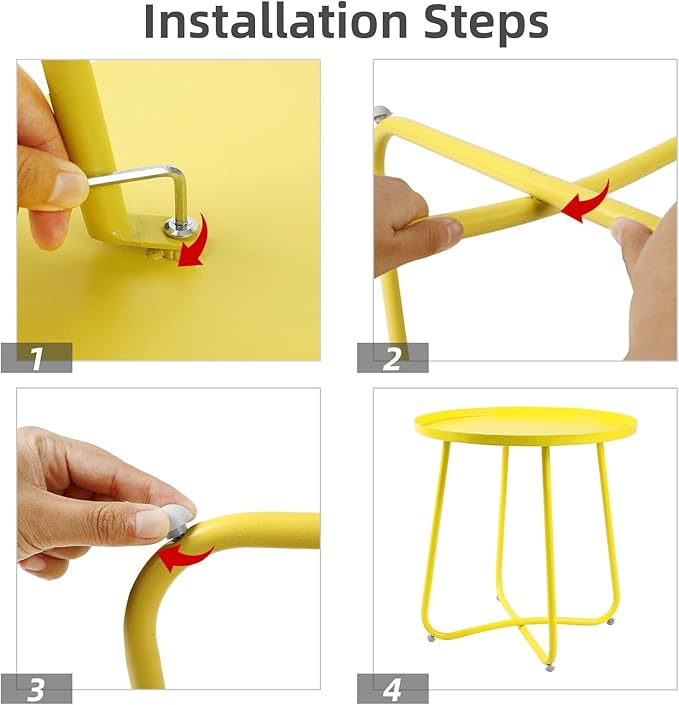 Installation Steps

1

2

3

4