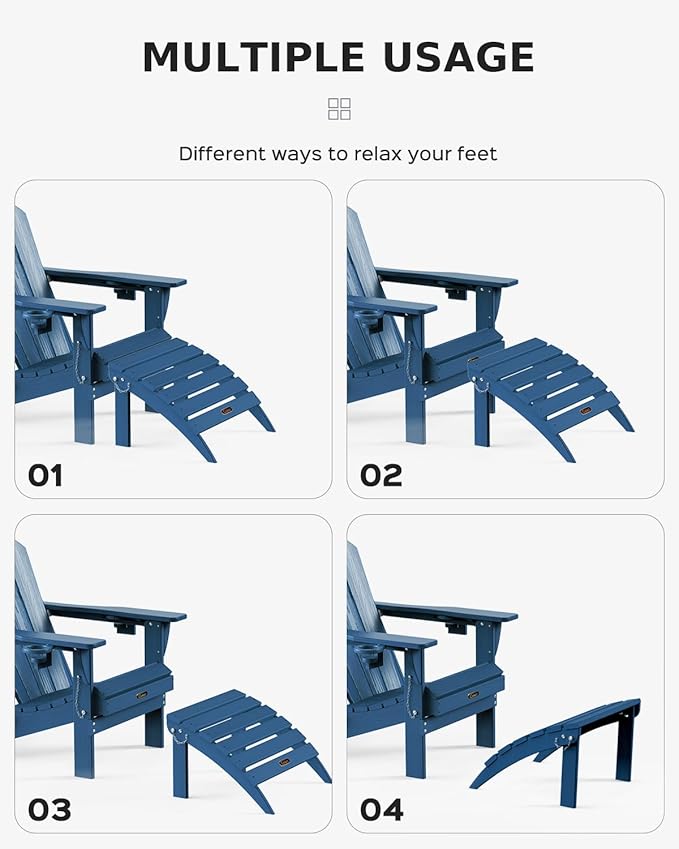 MULTIPLE USAGE

Different ways to relax your feet

01

02

03

04