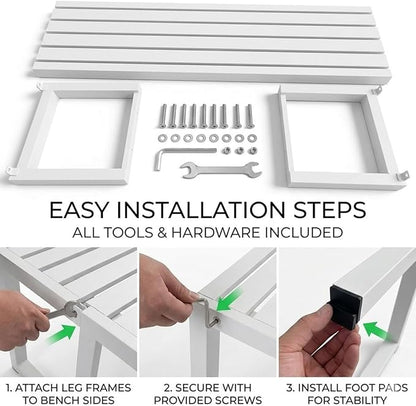 EASY INSTALLATION STEPS
ALL TOOLS & HARDWARE INCLUDED

1. ATTACH LEG FRAMES TO BENCH SIDES

2. SECURE WITH PROVIDED SCREWS

3. INSTALL FOOT PADS FOR STABILITY