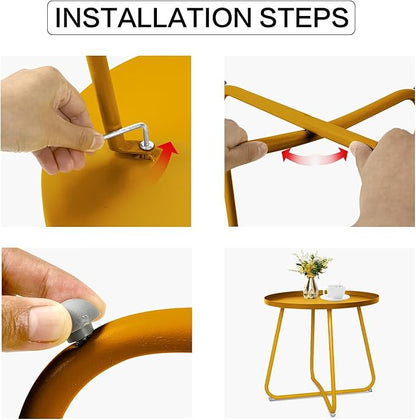 INSTALLATION STEPS