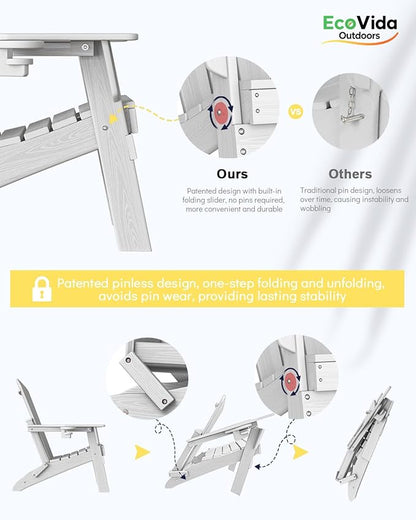 EcoVida Outdoors

VS

Ours

Patented design with built-in folding slider, no pins required, more convenient and durable

Others

Traditional pin design, loosens over time, causing instability and wobbling

Patented pinless design, one-step folding and unfolding, avoids pin wear, providing lasting stability