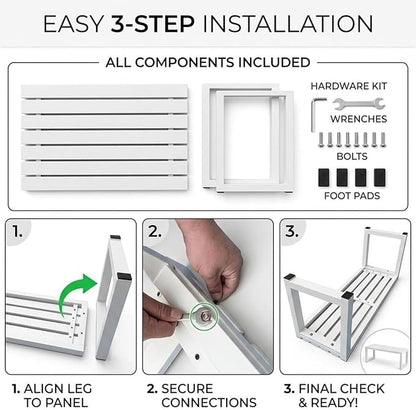 EASY 3-STEP INSTALLATION

ALL COMPONENTS INCLUDED

HARDWARE KIT

WRENCHES

BOLTS

FOOT PADS

1.

2.

3.

1. ALIGN LEG TO PANEL

2. SECURE CONNECTIONS

3. FINAL CHECK & READY!