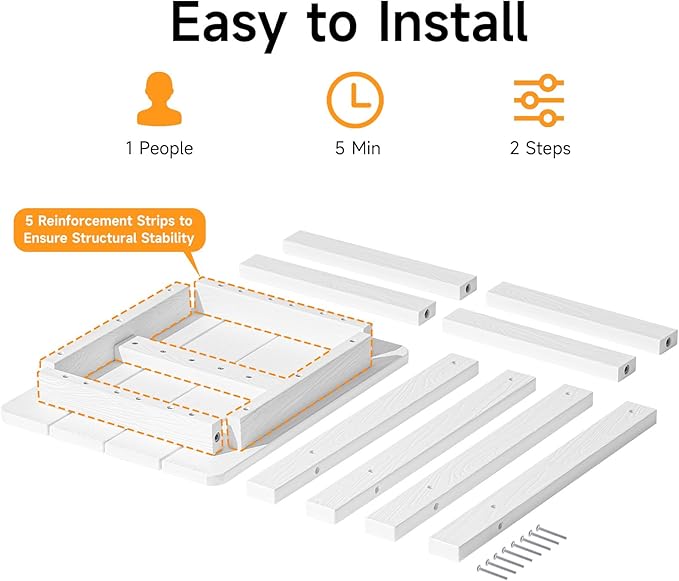 Easy to Install

1 People

5 Min

2 Steps

5 Reinforcement Strips to Ensure Structural Stability