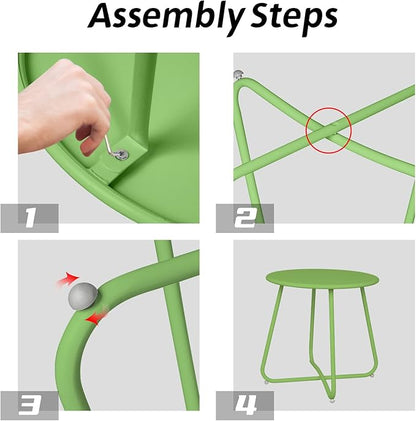 Assembly Steps

1

2

3

4