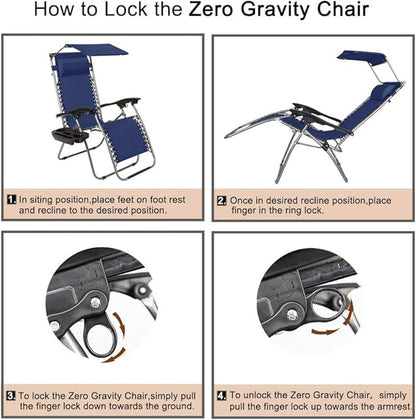 How to Lock the Zero Gravity Chair

1. In siting position,place feet on foot rest and recline to the desired position.

2. Once in desired recline position,place finger in the ring lock.

3. To lock the Zero Gravity Chair,simply pull the finger lock down towards the ground.

4. To unlock the Zero Gravity Chair, simply pull the finger lock up towards the armrest.