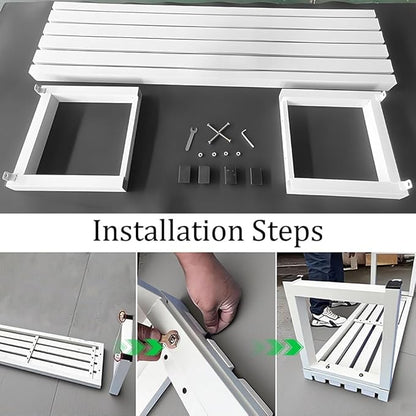 Installation Steps