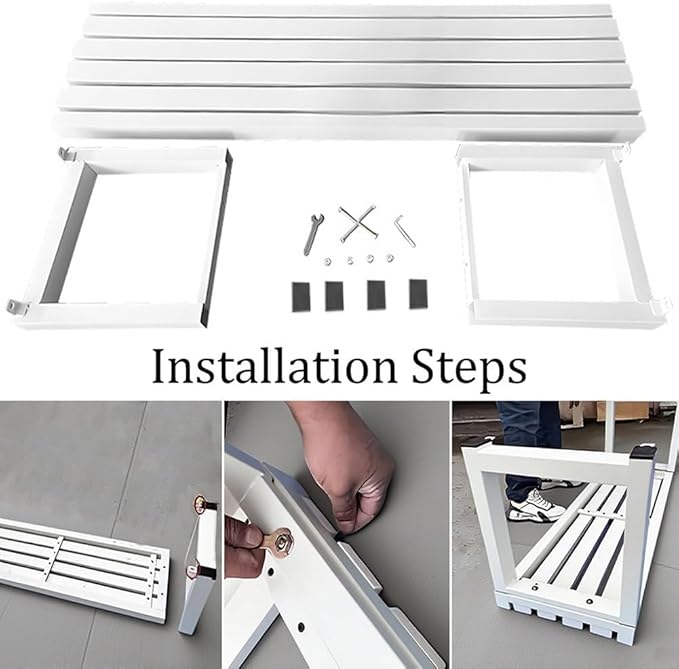 Installation Steps