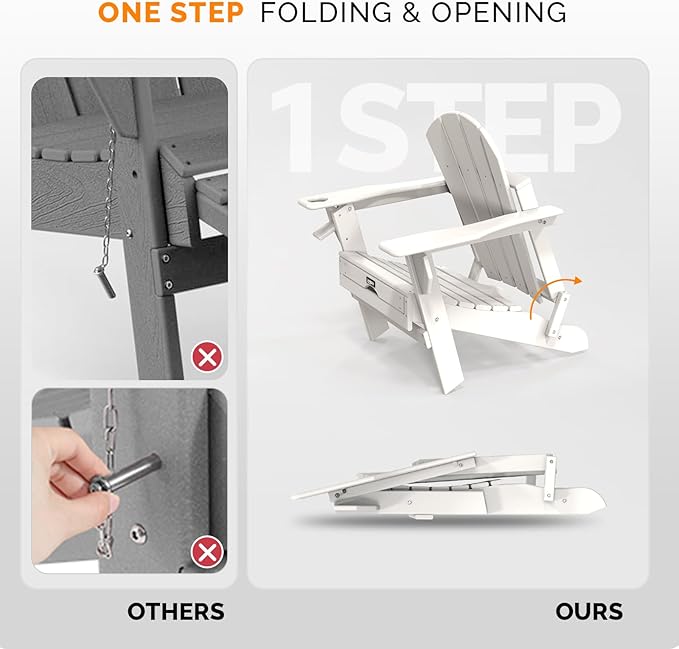 ONE STEP FOLDING & OPENING

1 STEP

OTHERS

OURS