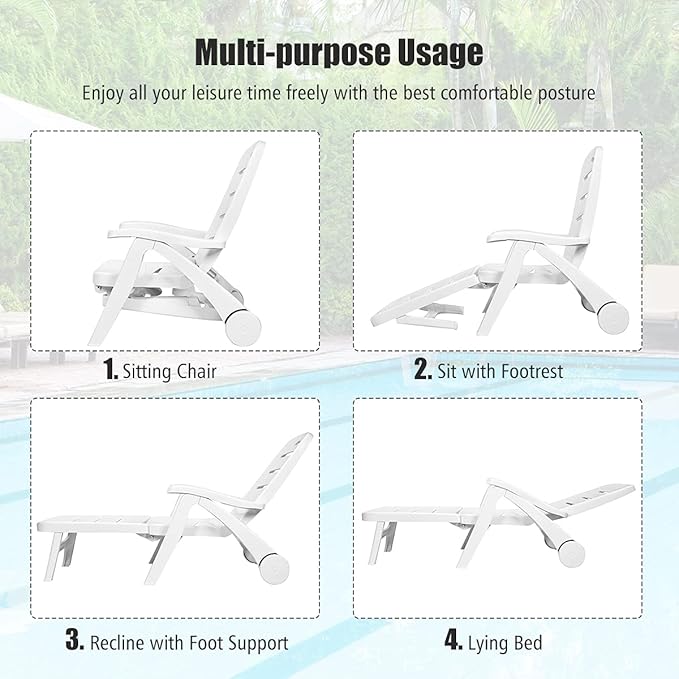 Multi-purpose Usage

Enjoy all your leisure time freely with the best comfortable posture

1. Sitting Chair

2. Sit with Footrest

3. Recline with Foot Support

4. Lying Bed