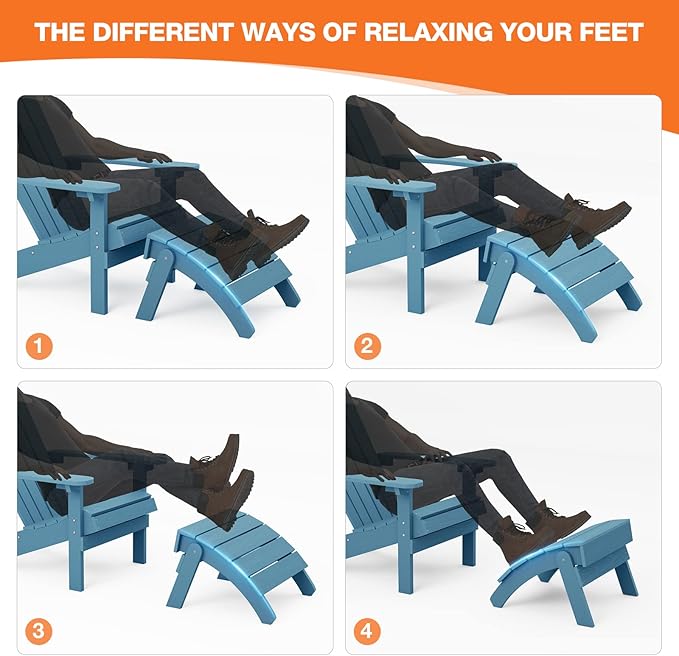 THE DIFFERENT WAYS OF RELAXING YOUR FEET

1

2

3

4