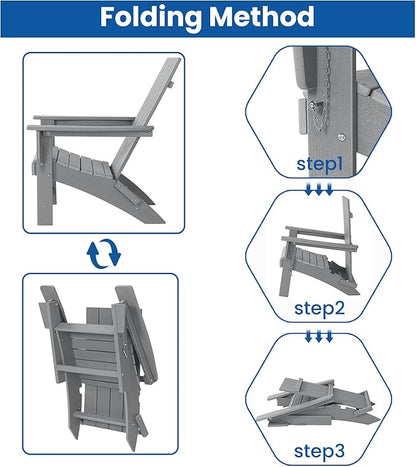 Folding Method

step1

step2

step3