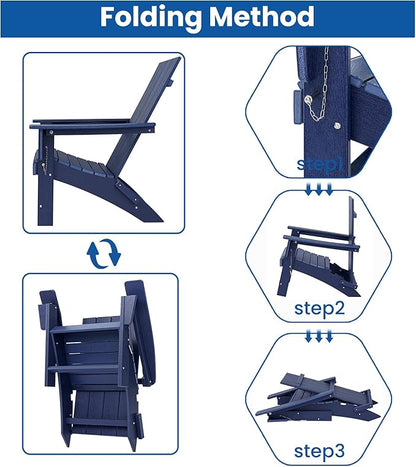 Folding Method

step1

step2

step3