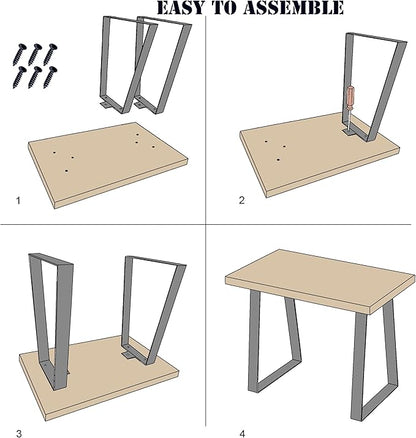 EASY TO ASSEMBLE

1

2

3

4