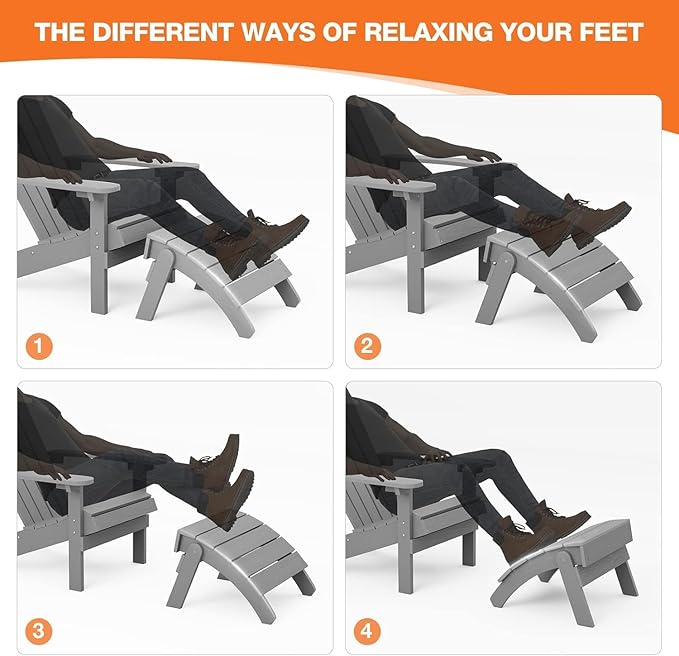 THE DIFFERENT WAYS OF RELAXING YOUR FEET

1

2

3

4