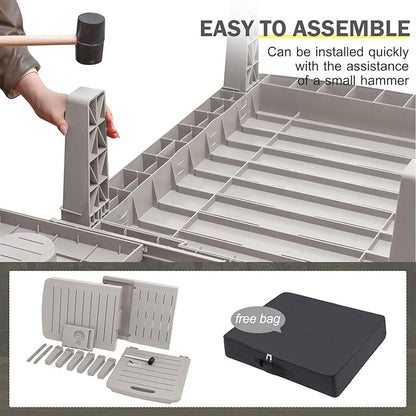 EASY TO ASSEMBLE

Can be installed quickly with the assistance of a small hammer

free bag