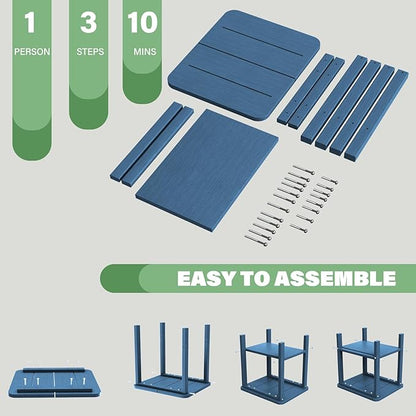 1
PERSON

3
STEPS

10
MINS

EASY TO ASSEMBLE