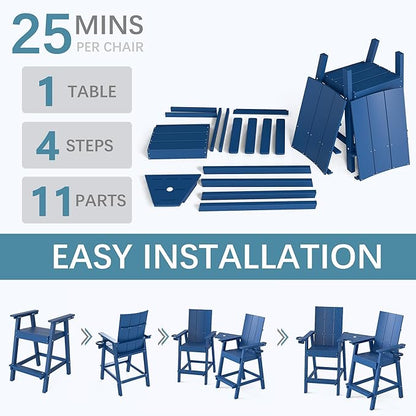 25 MINS PER CHAIR

1 TABLE

4 STEPS

11 PARTS

EASY INSTALLATION