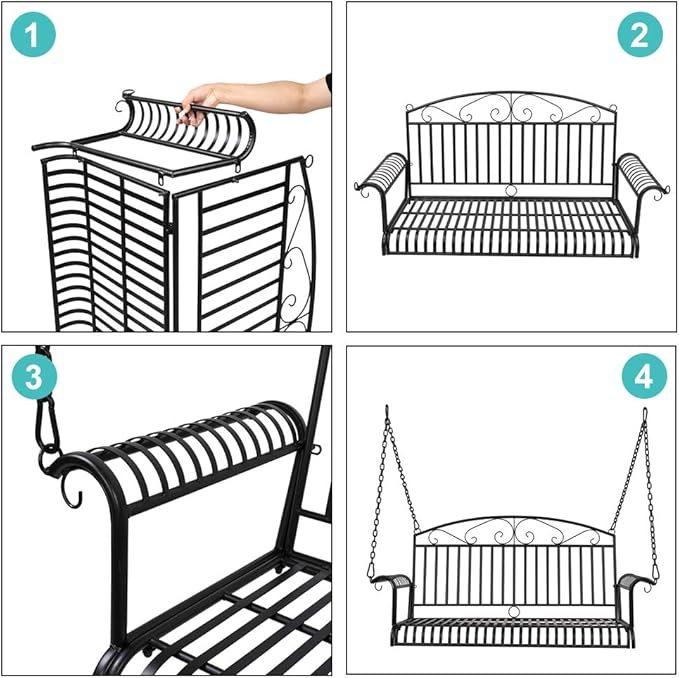 1

2

3

4