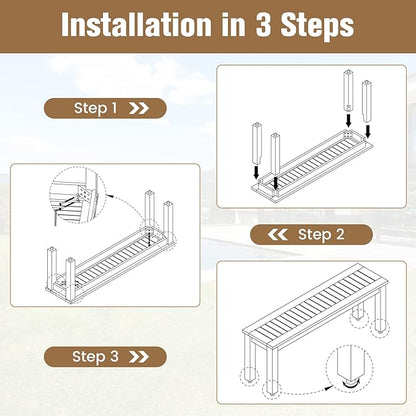 Installation in 3 Steps

Step 1

Step 2

Step 3