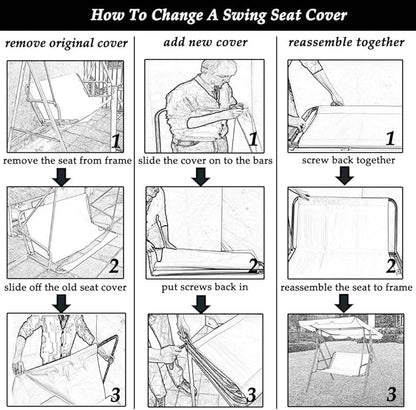 How To Change A Swing Seat Cover

remove original cover

1

remove the seat from frame

2

slide off the old seat cover

3

add new cover

1

slide the cover on to the bars

2

put screws back in

3

reassemble together

1

screw back together

2

reassemble the seat to frame

3