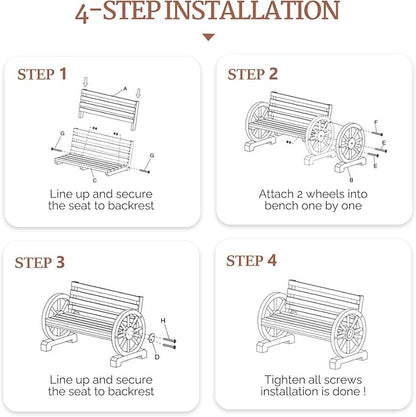 4-STEP INSTALLATION

STEP 1

A
G
G
C

Line up and secure the seat to backrest

STEP 2

F
E
E
B

Attach 2 wheels into bench one by one

STEP 3

H
D

Line up and secure the seat to backrest

STEP 4

Tighten all screws installation is done !