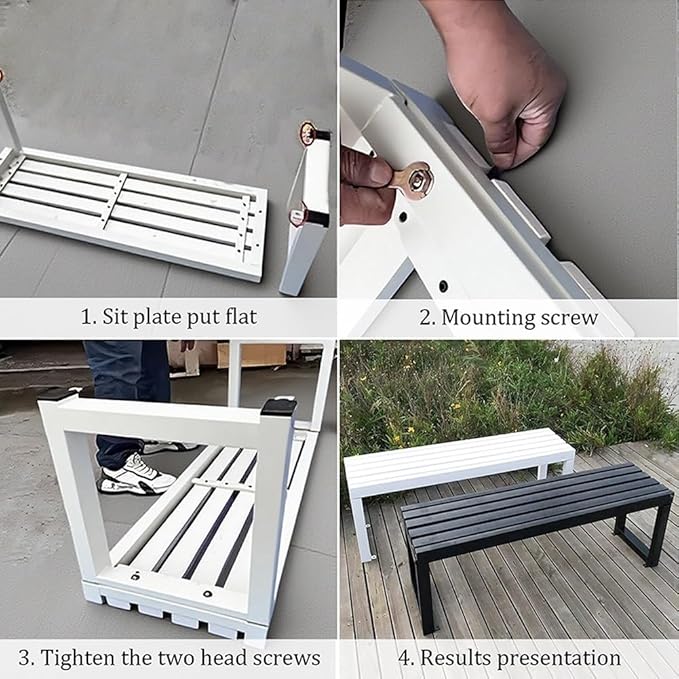 1. Sit plate put flat

2. Mounting screw

3. Tighten the two head screws

4. Results presentation