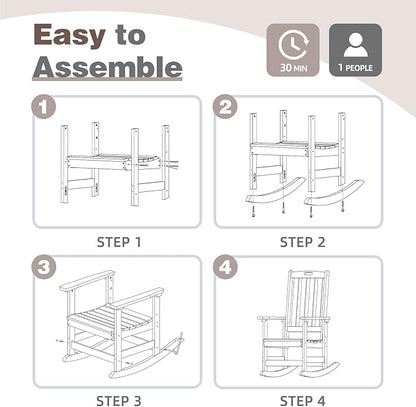 Easy to Assemble

30 MIN

1 PEOPLE

1

STEP 1

2

STEP 2

3

STEP 3

4

STEP 4