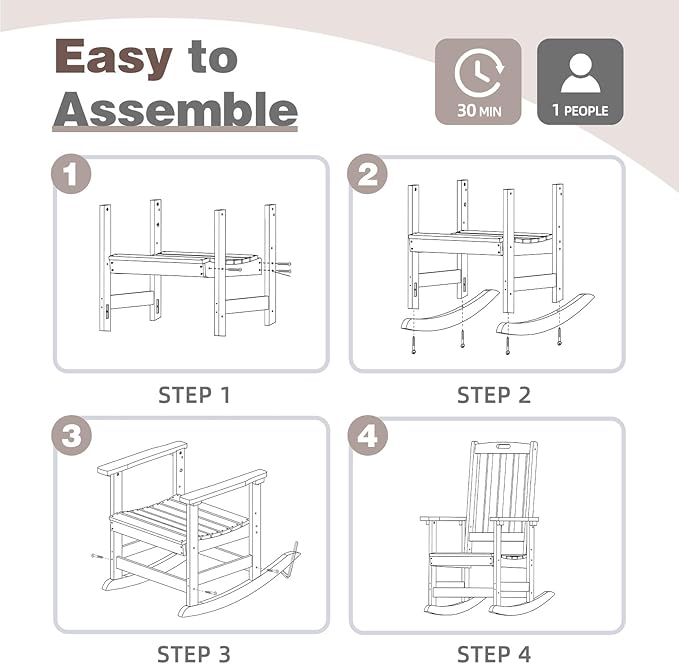 Easy to Assemble

30 MIN

1 PEOPLE

1

STEP 1

2

STEP 2

3

STEP 3

4

STEP 4