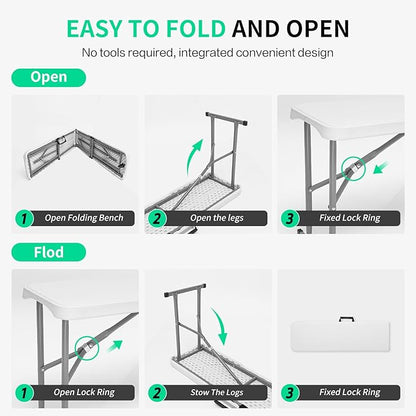 EASY TO FOLD AND OPEN

No tools required, integrated convenient design

Open

1 Open Folding Bench

2 Open the legs

3 Fixed Lock Ring

Flod

1 Open Lock Ring

2 Stow The Logs

3 Fixed Lock Ring