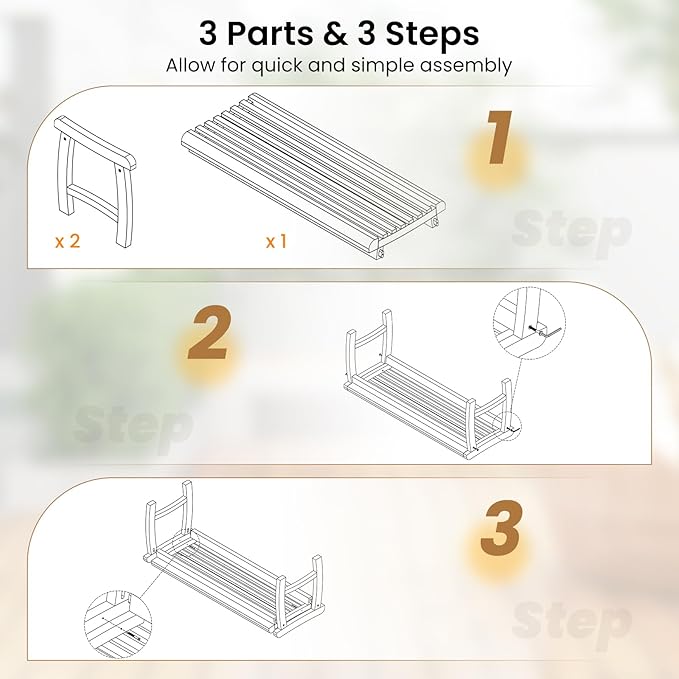 3 Parts & 3 Steps
Allow for quick and simple assembly

x 2
x 1
1
Step

2
Step

3
Step