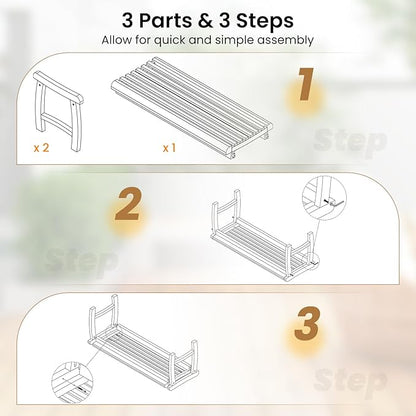 3 Parts & 3 Steps
Allow for quick and simple assembly

x 2

x 1

1
Step

2
Step

3
Step