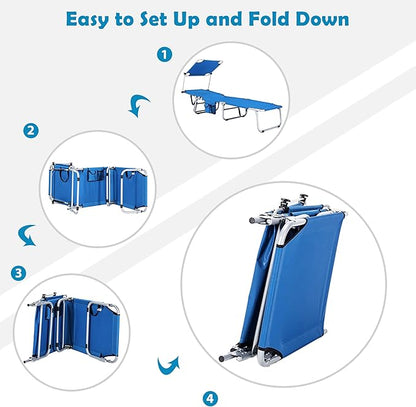 Easy to Set Up and Fold Down

1

2

3

4