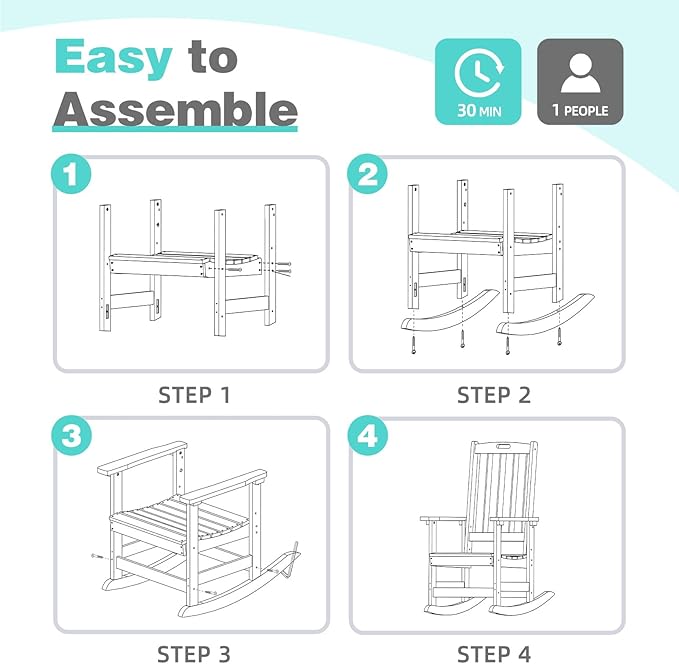 Easy to Assemble

30 MIN

1 PEOPLE

1

STEP 1

2

STEP 2

3

STEP 3

4

STEP 4