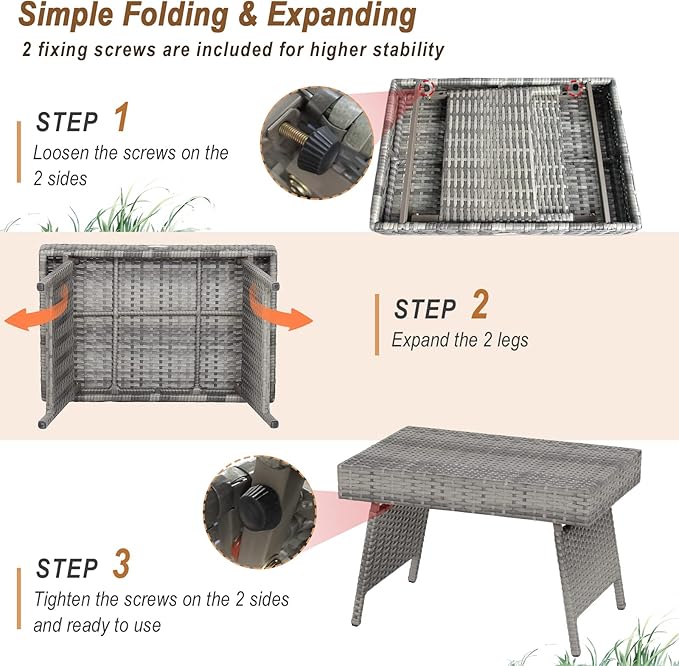 Simple Folding & Expanding

2 fixing screws are included for higher stability

STEP 1
Loosen the screws on the 2 sides

STEP 2
Expand the 2 legs

STEP 3
Tighten the screws on the 2 sides and ready to use