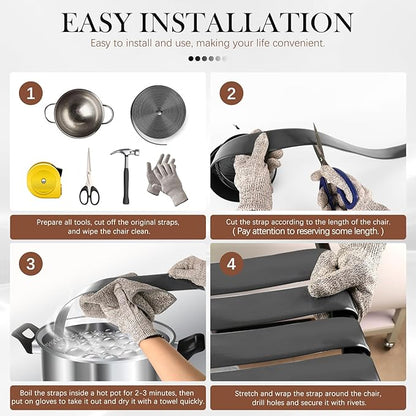 EASY INSTALLATION

Easy to install and use, making your life convenient.

1

Prepare all tools, cut off the original straps, and wipe the chair clean.

2

Cut the strap according to the length of the chair. ( Pay attention to reserving some length. )

3

Boil the straps inside a hot pot for 2-3 minutes, then put on gloves to take it out and dry it with a towel quickly.

4

Stretch and wrap the strap around the chair, drill holes and secure it with rivets.