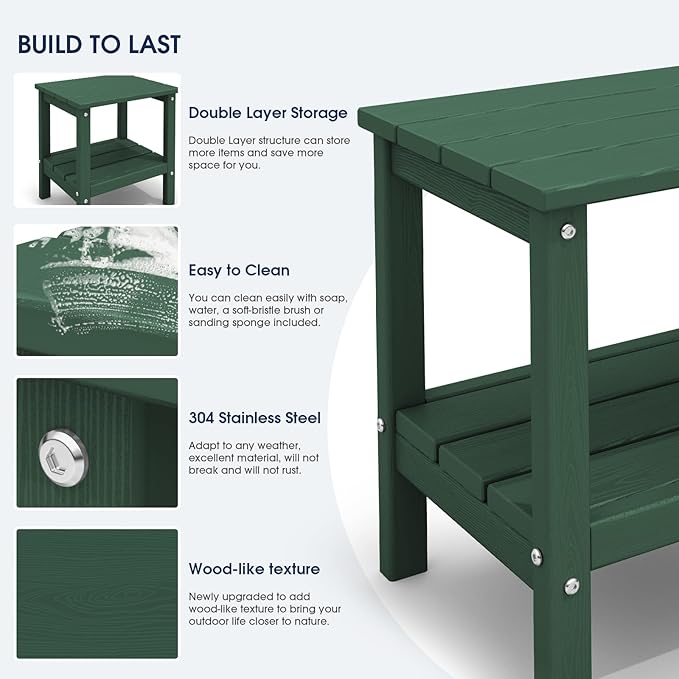 BUILD TO LAST

Double Layer Storage

Double Layer structure can store more items and save more space for you.

Easy to Clean

You can clean easily with soap, water, a soft-bristle brush or sanding sponge included.

304 Stainless Steel

Adapt to any weather, excellent material, will not break and will not rust.

Wood-like texture

Newly upgraded to add wood-like texture to bring your outdoor life closer to nature.