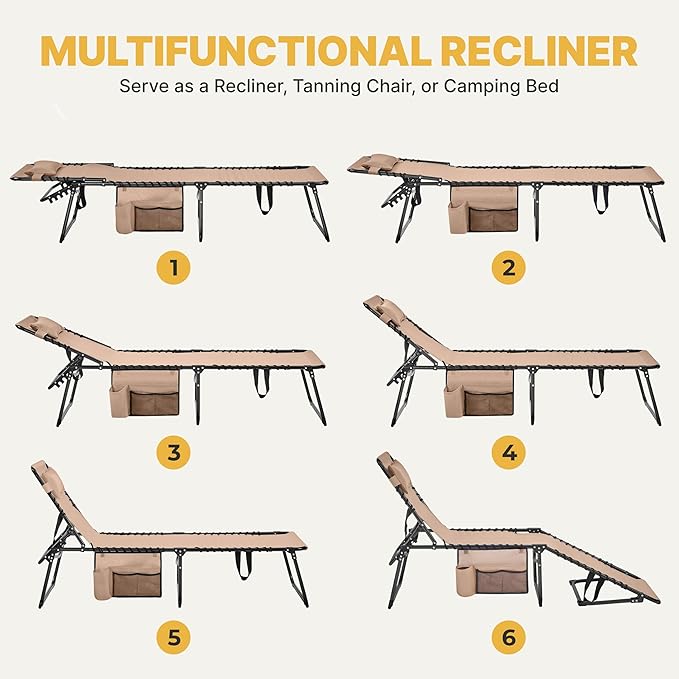 MULTIFUNCTIONAL RECLINER
Serve as a Recliner, Tanning Chair, or Camping Bed

1

2

3

4

5

6