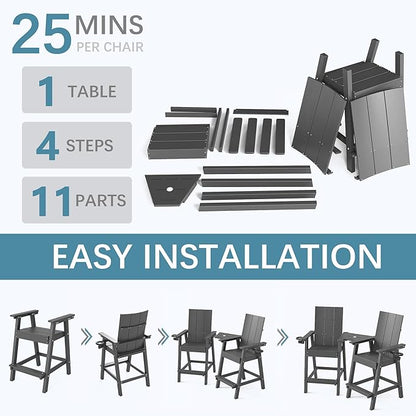 25 MINS
PER CHAIR

1 TABLE

4 STEPS

11 PARTS

EASY INSTALLATION