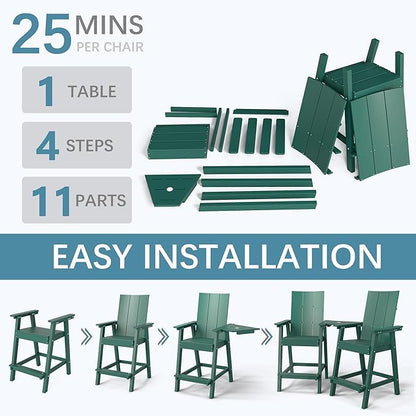 25 MINS PER CHAIR

1 TABLE

4 STEPS

11 PARTS

EASY INSTALLATION