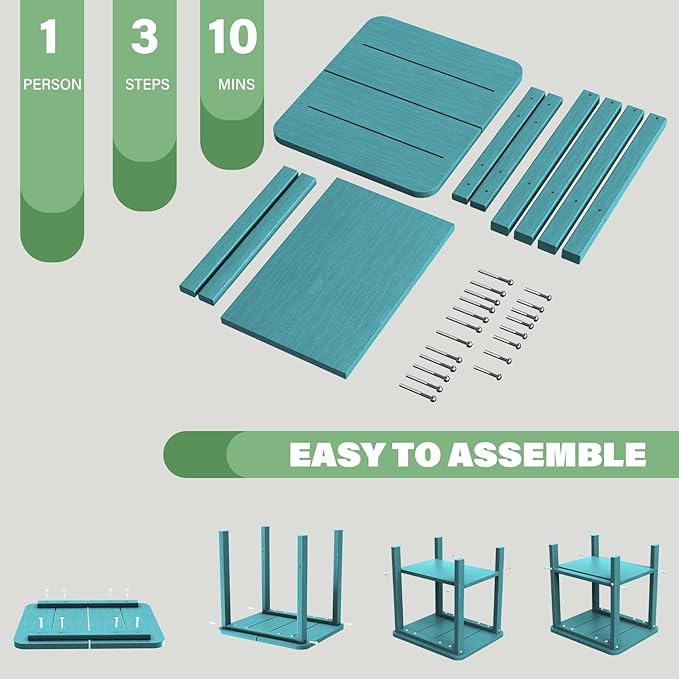 1
PERSON

3
STEPS

10
MINS

EASY TO ASSEMBLE