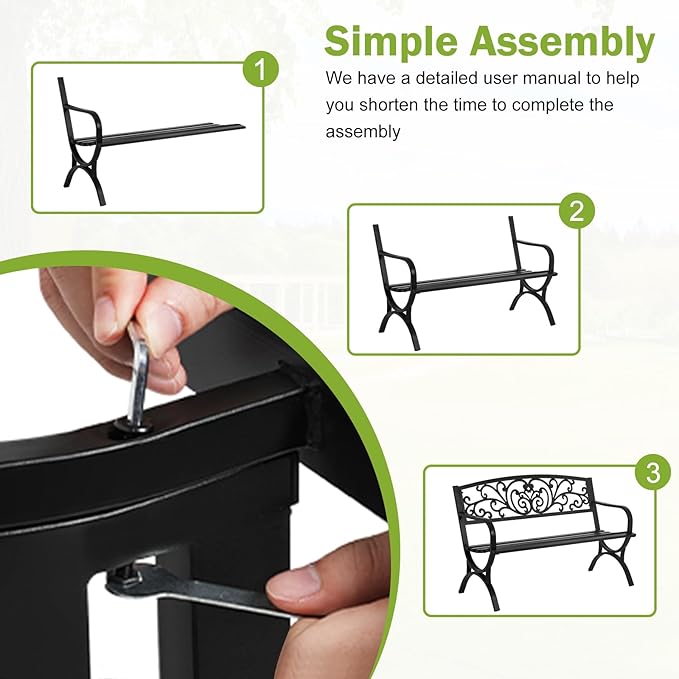 Simple Assembly

We have a detailed user manual to help you shorten the time to complete the assembly

1

2

3