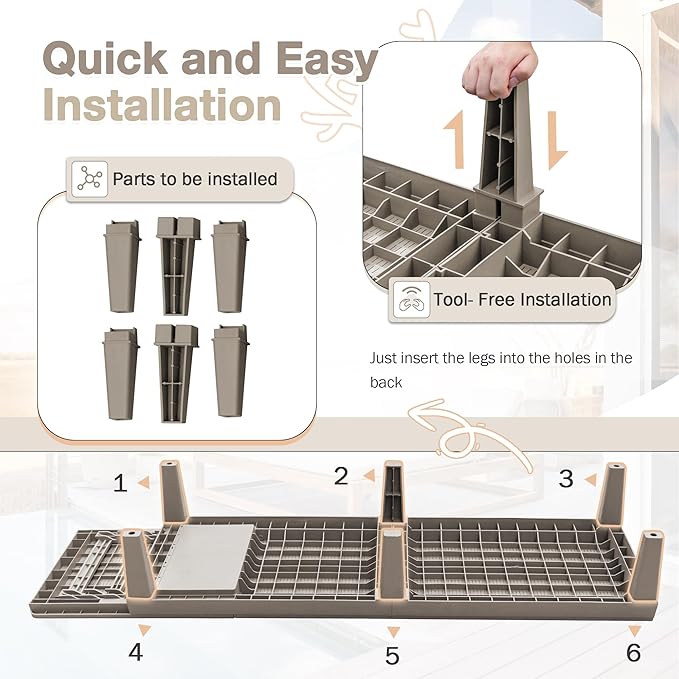 Quick and Easy Installation

Parts to be installed

Tool- Free Installation

Just insert the legs into the holes in the back

1

2

3

4

5

6