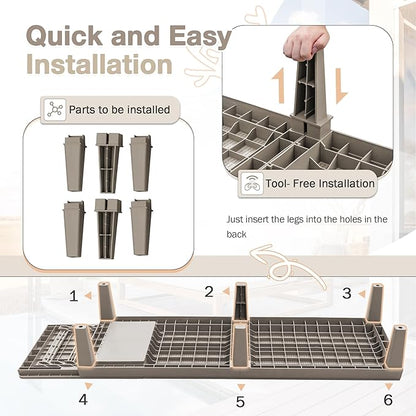 Quick and Easy Installation

Parts to be installed

Tool- Free Installation

Just insert the legs into the holes in the back

1

2

3

4

5

6