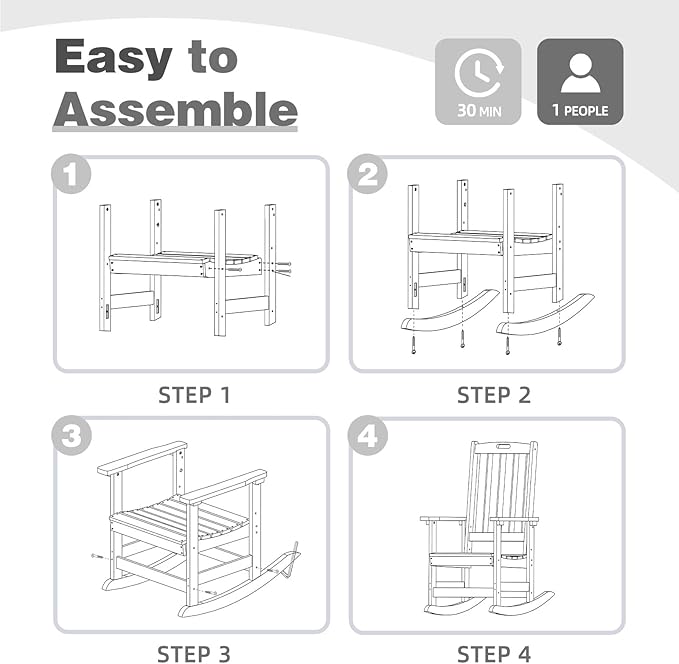 Easy to Assemble

30 MIN

1 PEOPLE

1

2

STEP 1

STEP 2

3

4

STEP 3

STEP 4