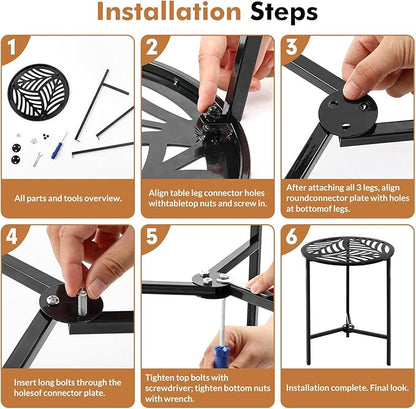 Installation Steps

1

All parts and tools overview.

2

Align table leg connector holes withtabletop nuts and screw in.

3

After attaching all 3 legs, align roundconnector plate with holes at bottomof legs.

4

Insert long bolts through the holesof connector plate.

5

Tighten top bolts with screwdriver; tighten bottom nuts with wrench.

6

Installation complete. Final look.