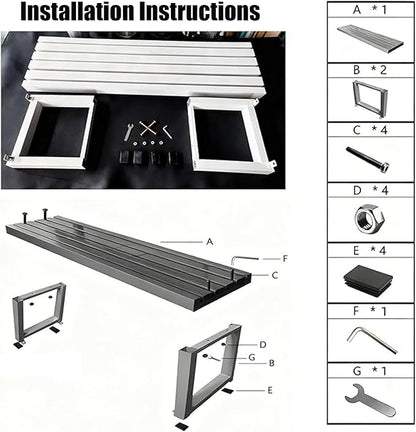 Installation Instructions

A
F
C
D
G
B
E

A *1
B *2
C *4
D *4
E *4
F *1
G *1