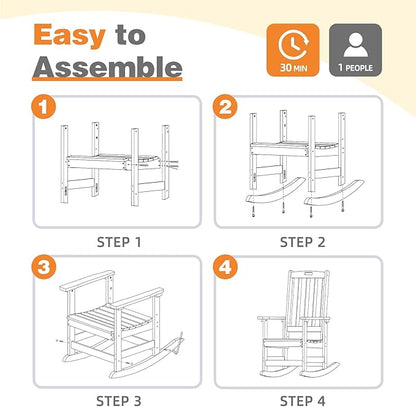 Easy to Assemble

30 MIN

1 PEOPLE

1

STEP 1

2

STEP 2

3

STEP 3

4

STEP 4