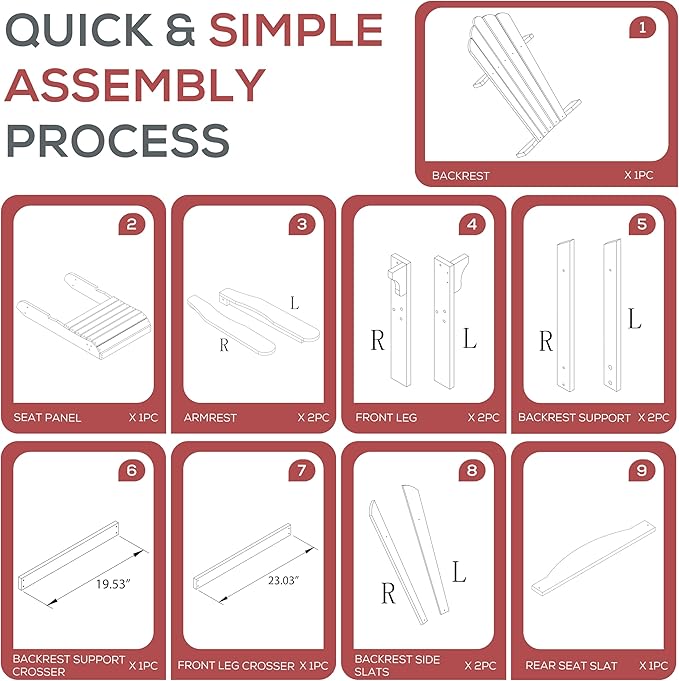 QUICK & SIMPLE ASSEMBLY PROCESS

1
BACKREST X 1PC

2
SEAT PANEL X 1PC

3
L
R
ARMREST X 2PC

4
R
L
FRONT LEG X 2PC

5
R
L
BACKREST SUPPORT X 2PC

6
19.53"
BACKREST SUPPORT CROSSER X 1PC

7
23.03"
FRONT LEG CROSSER X 1PC

8
R
L
BACKREST SIDE SLATS X 2PC

9
REAR SEAT SLAT X 1PC