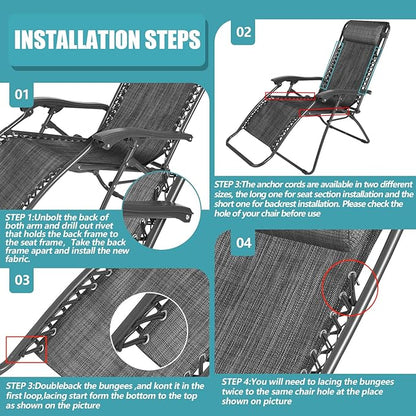 INSTALLATION STEPS

01

STEP 1:Unbolt the back of both arm and drill out rivet that holds the back frame to the seat frame, Take the back frame apart and install the new fabric.

02

STEP 3:The anchor cords are available in two different sizes, the long one for seat section installation and the short one for backrest installation. Please check the hole of your chair before use

03

STEP 3:Doubleback the bungees ,and kont it in the first loop,lacing start form the bottom to the top as shown on the picture

04

STEP 4:You will need to lacing the bungees twice to the same chair hole at the place shown on picture